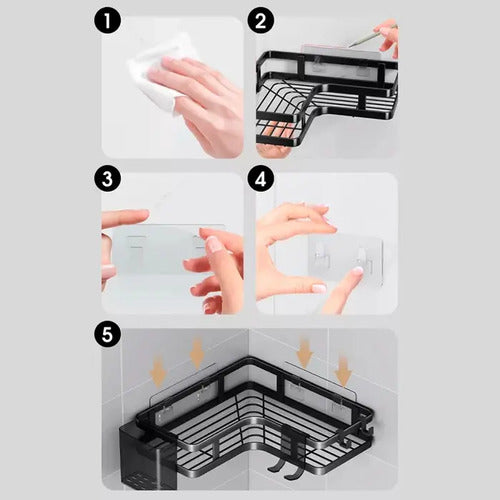 1
2
3
4
5